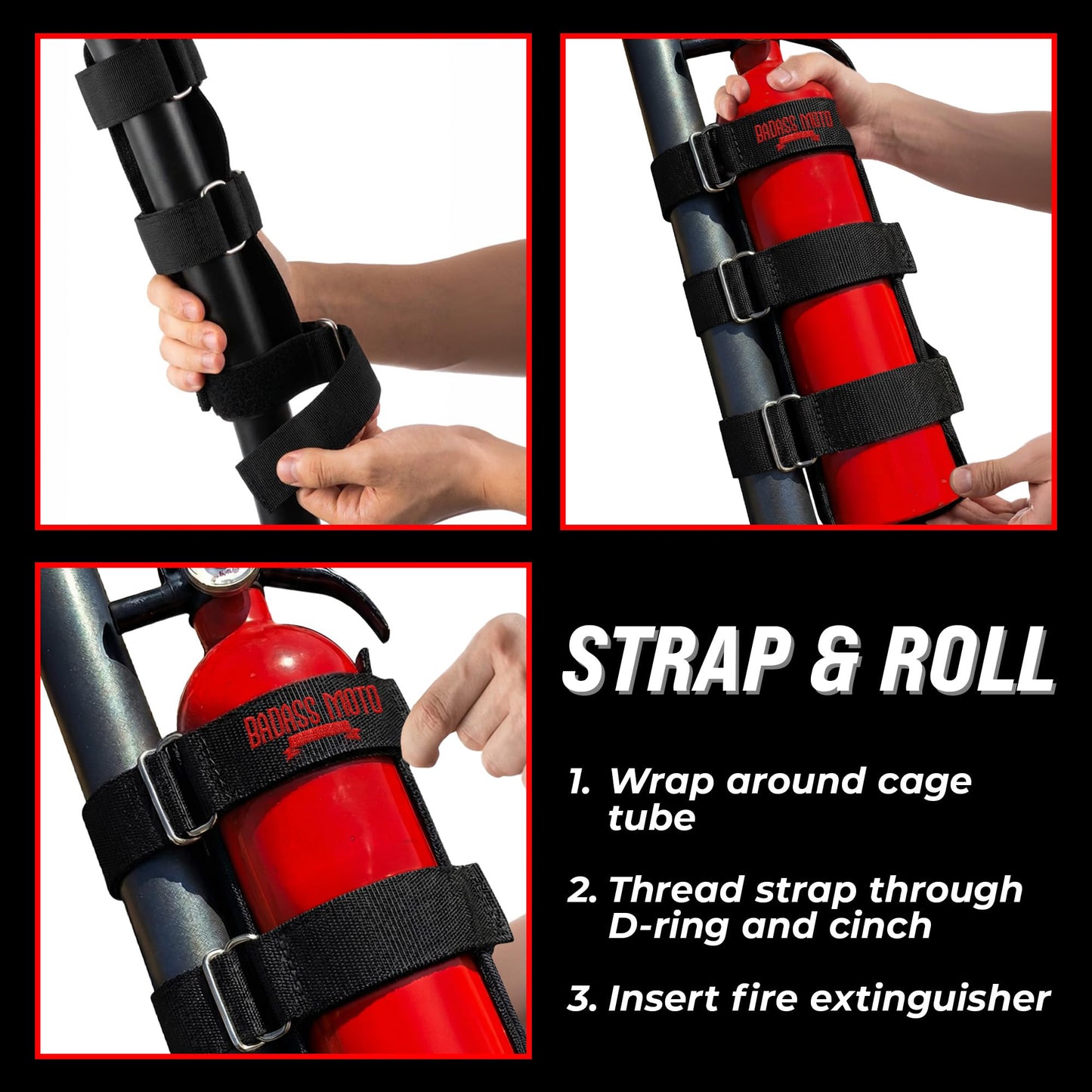 BADASS MOTO

BADASS MOTO

STRAP & ROLL

1. Wrap around cage tube

2. Thread strap through D-ring and cinch

3. Insert fire extinguisher