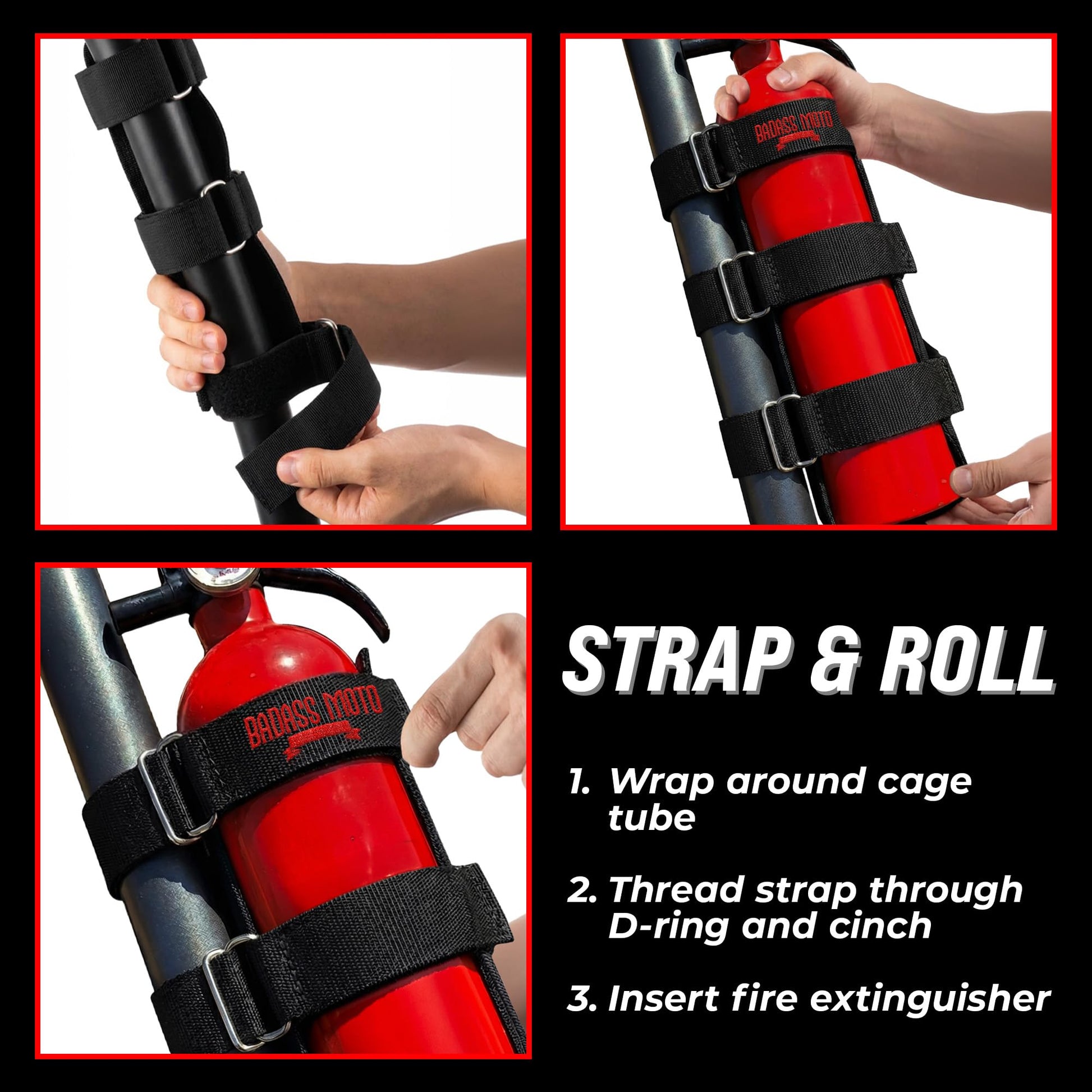 BADASS MOTO

BADASS MOTO

STRAP & ROLL

1. Wrap around cage tube

2. Thread strap through D-ring and cinch

3. Insert fire extinguisher